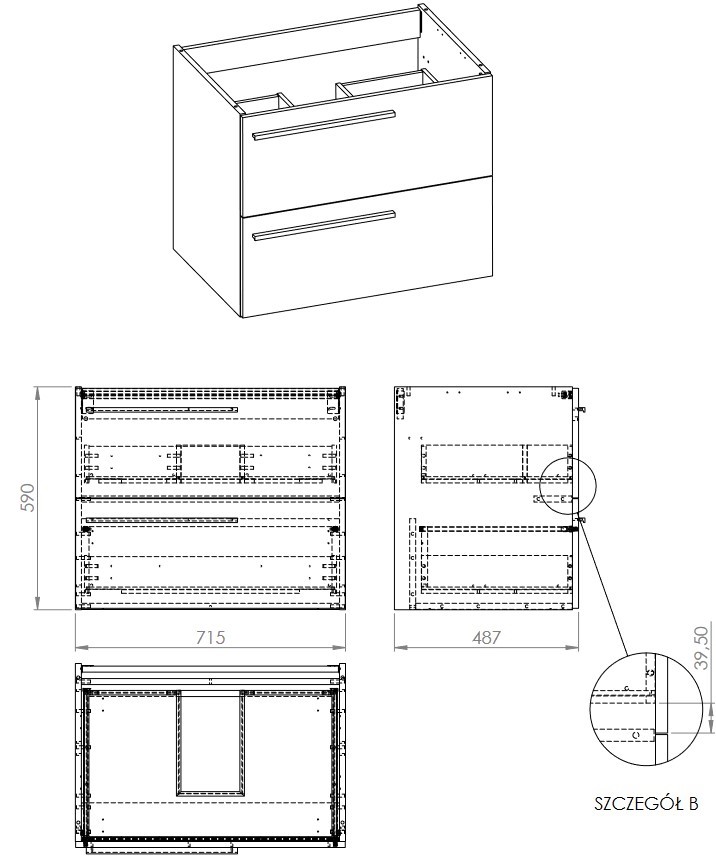 590

715

487

39,50

SZCZEGÓŁ B